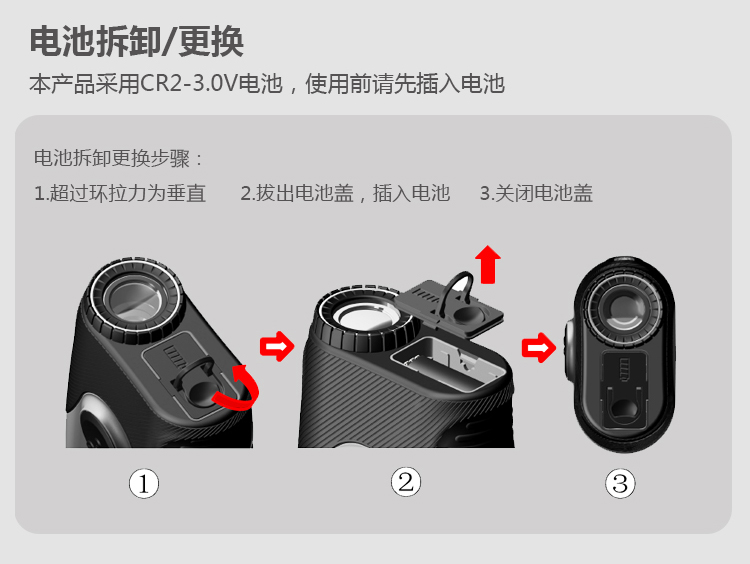 电池拆卸/更换

本产品采用CR2-3.0V电池，使用前请先插入电池

电池拆卸更换步骤：

1.超过环拉力为垂直　2.拔出电池盖，插入电池　3.关闭电池盖

①

②

③